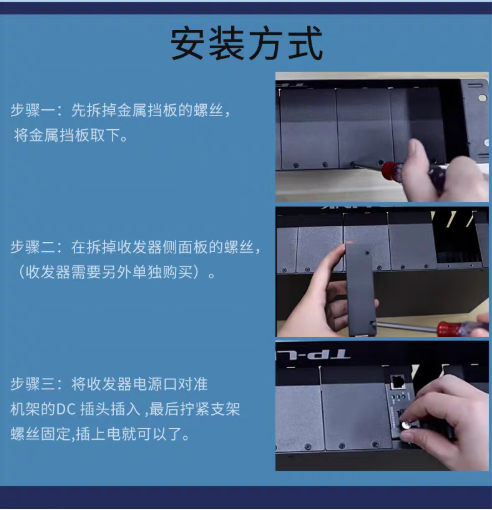 安装方式

步骤一：先拆掉金属挡板的螺丝，将金属挡板取下。

步骤二：在拆掉收发器侧面板的螺丝，（收发器需要另外单独购买）。

步骤三：将收发器电源口对准机架的DC 插头插入 ,最后拧紧支架螺丝固定,插上电就可以了。

TP-L